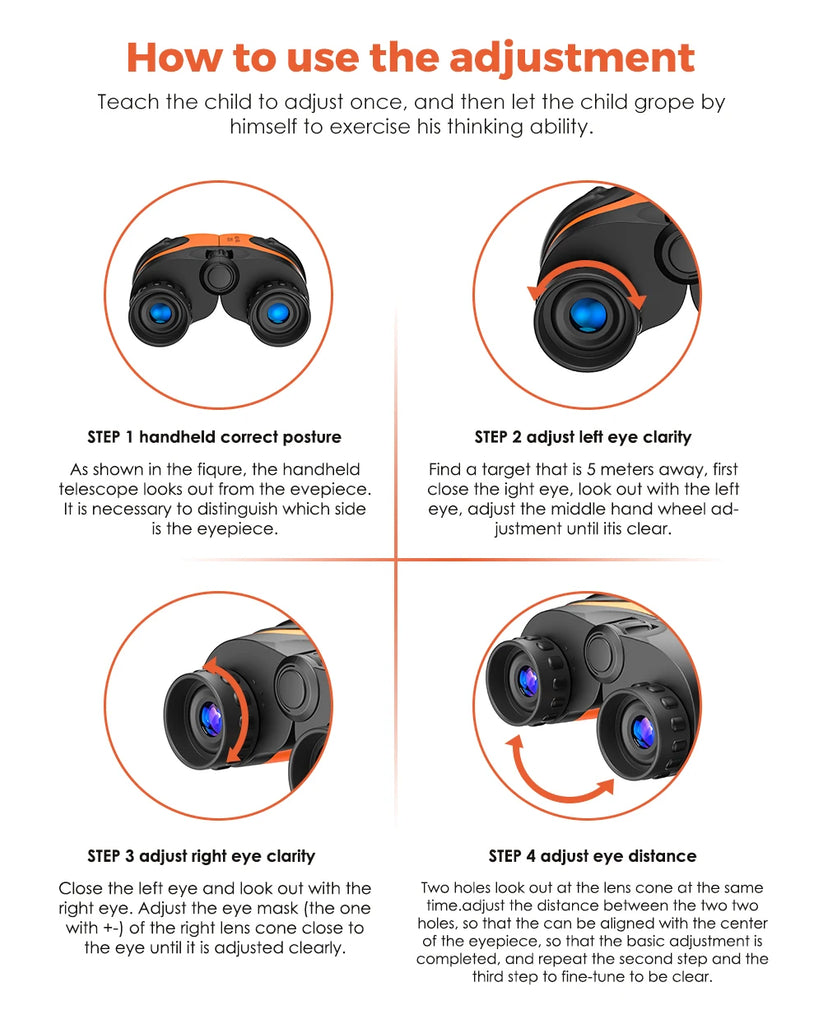 How to use the adjustment

Teach the child to adjust once, and then let the child grope by himself to exercise his thinking ability.

STEP 1 handheld correct posture

As shown in the fiqure, the handheld telescope looks out from the evepiece. It is necessary to distinguish which side is the eyepiece.

STEP 2 adjust left eye clarity

Find a target that is 5 meters away, first close the ight eye, look out with the left eye, adjust the middle hand wheel adjustment until itis clear.

STEP 3 adjust right eye clarity

Close the left eye and look out with the right eye. Adjust the eye mask (the one with +-) of the right lens cone close to the eye until it is adjusted clearly.

STEP 4 adjust eye distance

Two holes look out at the lens cone at the same time.adjust the distance between the two two holes, so that the can be aligned with the center of the eyepiece, so that the basic adjustment is completed, and repeat the second step and the third step to fine-tune to be clear.